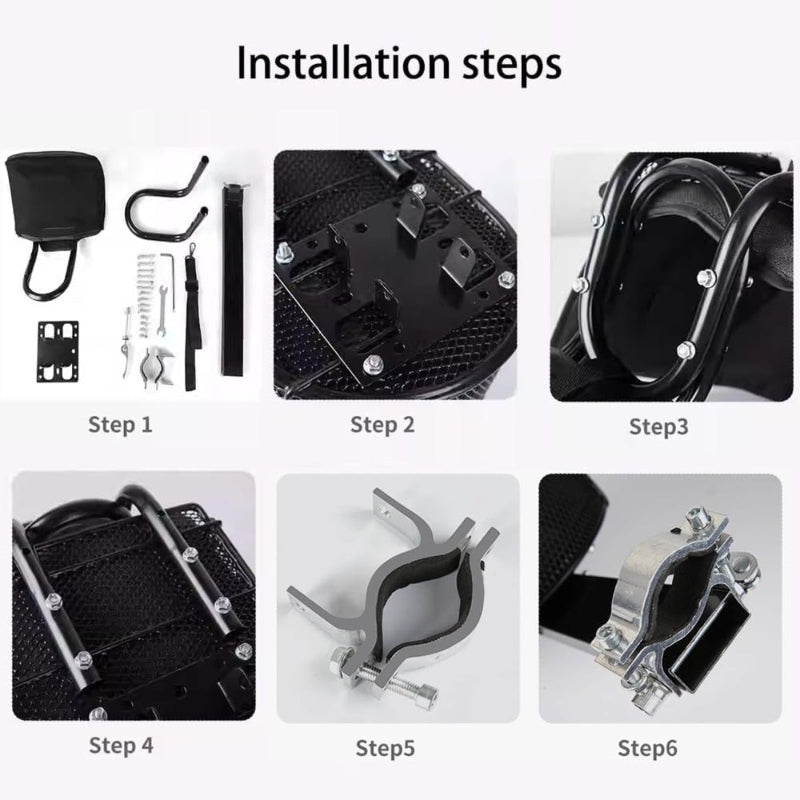 Installation steps

Step 1

Step 2

Step3

Step 4

Step5

Step6