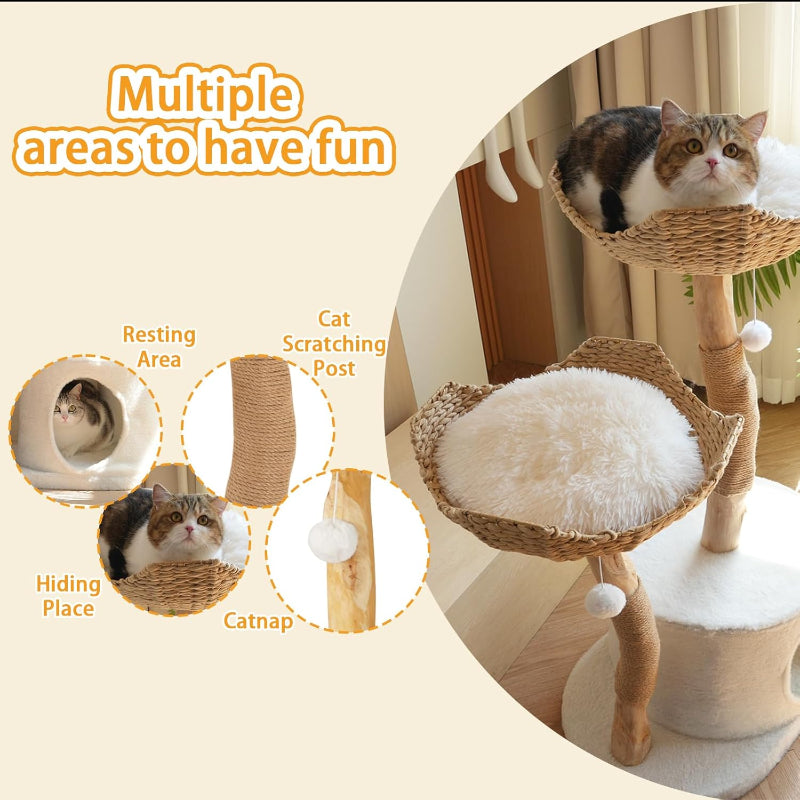 Multiple areas to have fun

Resting Area

Cat Scratching Post

Hiding Place

Catnap