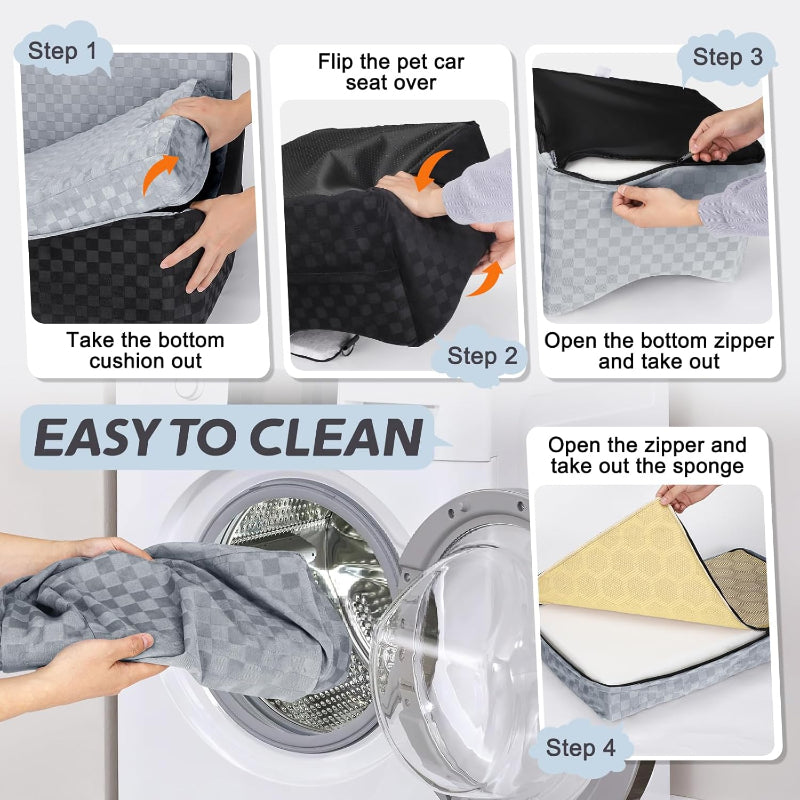 Step 1

Take the bottom cushion out

Flip the pet car seat over

Step 2

Step 3

Open the bottom zipper and take out

EASY TO CLEAN

Open the zipper and take out the sponge

Step 4