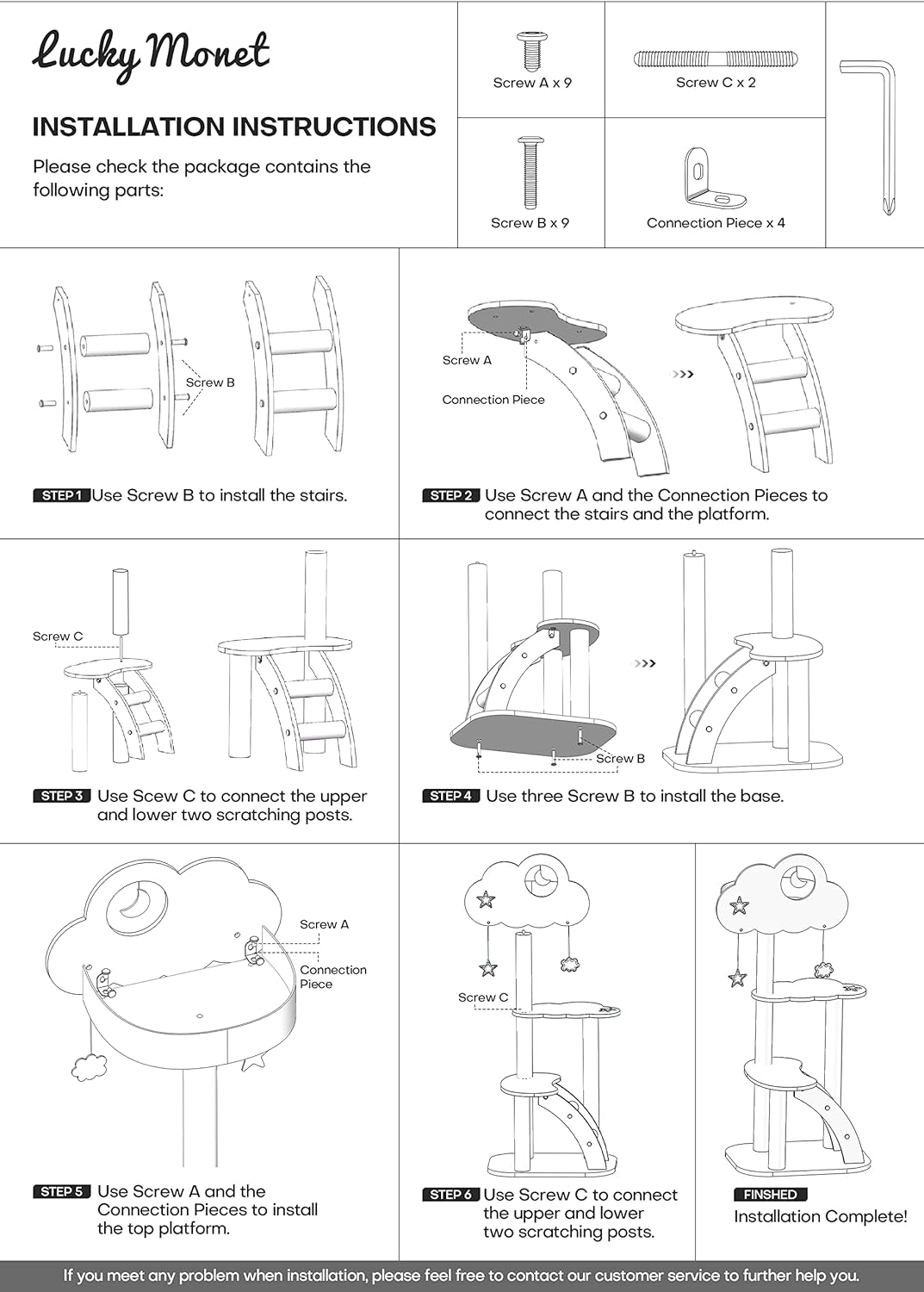 Lucky Monet

INSTALLATION INSTRUCTIONS

Please check the package contains the following parts:

Screw A x 9

Screw C x 2

Screw B x 9

Connection Piece x 4

Screw B

STEP 1 Use Screw B to install the stairs.

Screw A

Connection Piece

STEP 2 Use Screw A and the Connection Pieces to connect the stairs and the platform.

Screw C

STEP 3 Use Scew C to connect the upper and lower two scratching posts.

Screw B

STEP 4 Use three Screw B to install the base.

Screw A

Connection Piece

STEP 5 Use Screw A and the Connection Pieces to install the top platform.

Screw C

STEP 6 Use Screw C to connect the upper and lower two scratching posts.

FINSHED
Installation Complete!

If you meet any problem when installation, please feel free to contact our customer service to further help you.