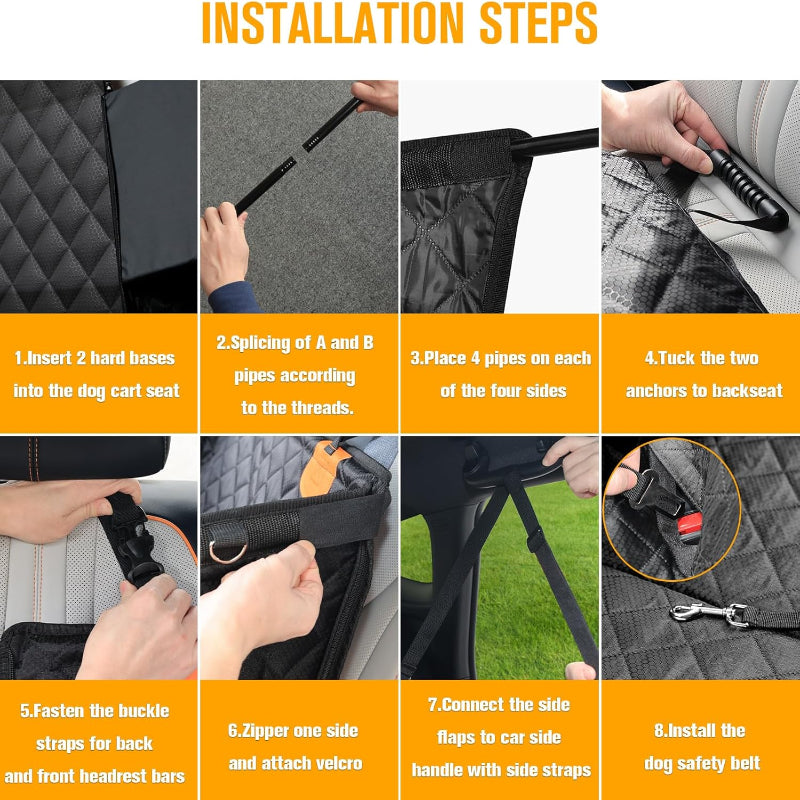 INSTALLATION STEPS

1.Insert 2 hard bases into the dog cart seat

2.Splicing of A and B pipes according to the threads.

3.Place 4 pipes on each of the four sides

4.Tuck the two anchors to backseat

5.Fasten the buckle straps for back and front headrest bars

6.Zipper one side and attach velcro

7.Connect the side flaps to car side handle with side straps

8.Install the dog safety belt