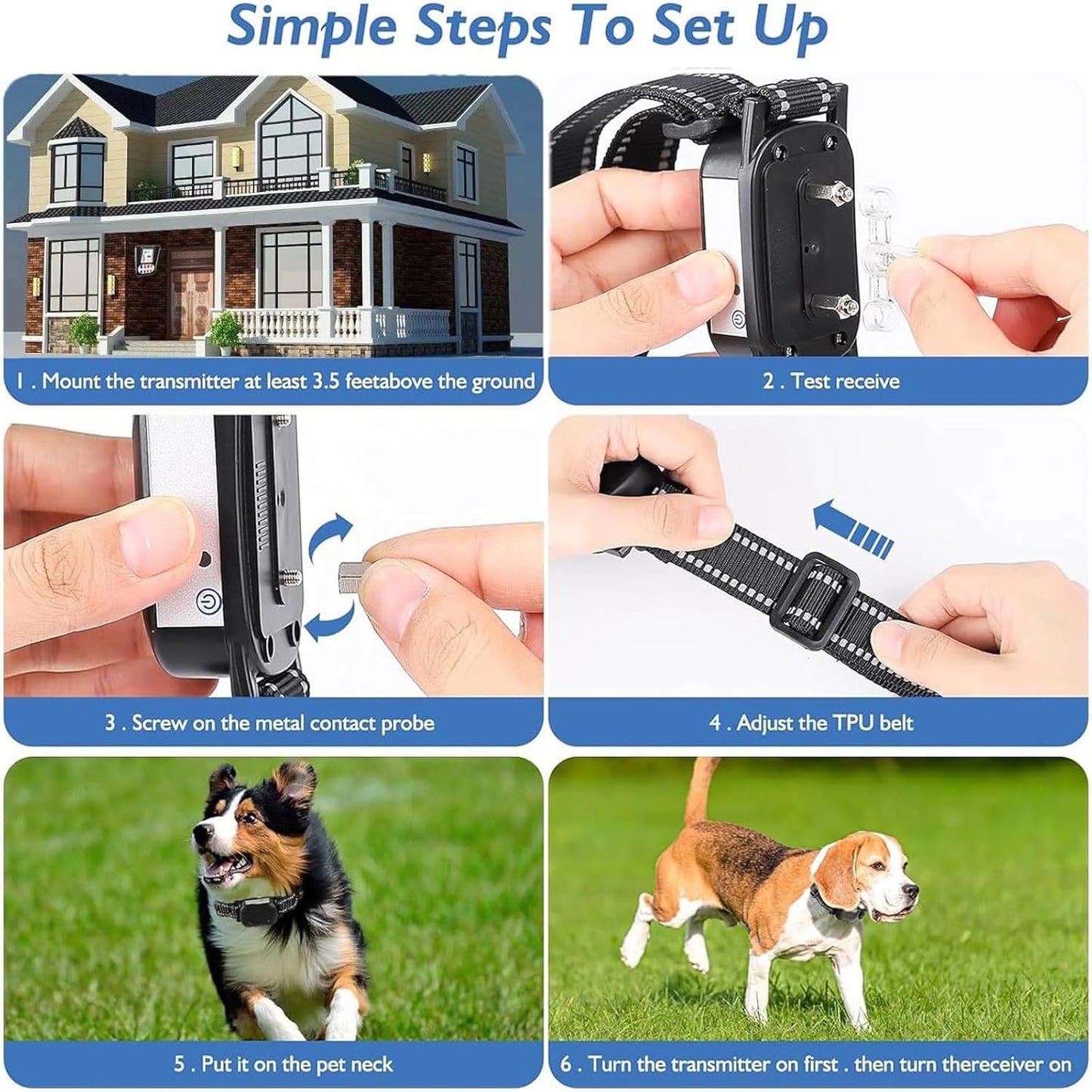 Simple Steps To Set Up

1 . Mount the transmitter at least 3.5 feetabove the ground

2 . Test receive

3 . Screw on the metal contact probe

4 . Adjust the TPU belt

5 . Put it on the pet neck

6 . Turn the transmitter on first . then turn thereceiver on