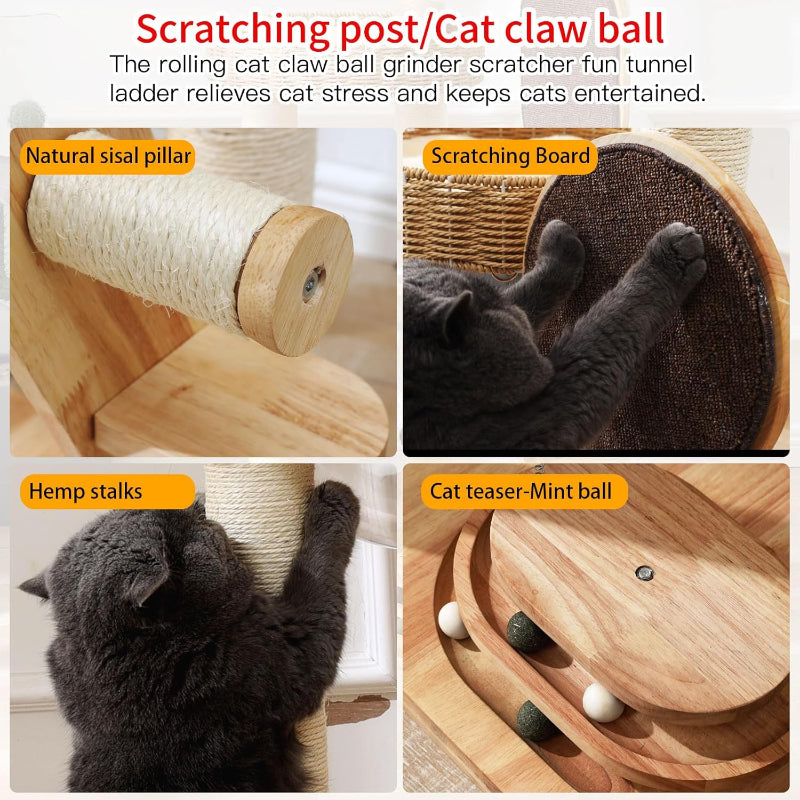 Scratching post/Cat claw ball

The rolling cat claw ball grinder scratcher fun tunnel ladder relieves cat stress and keeps cats entertained.

Natural sisal pillar

Scratching Board

Hemp stalks

Cat teaser-Mint ball