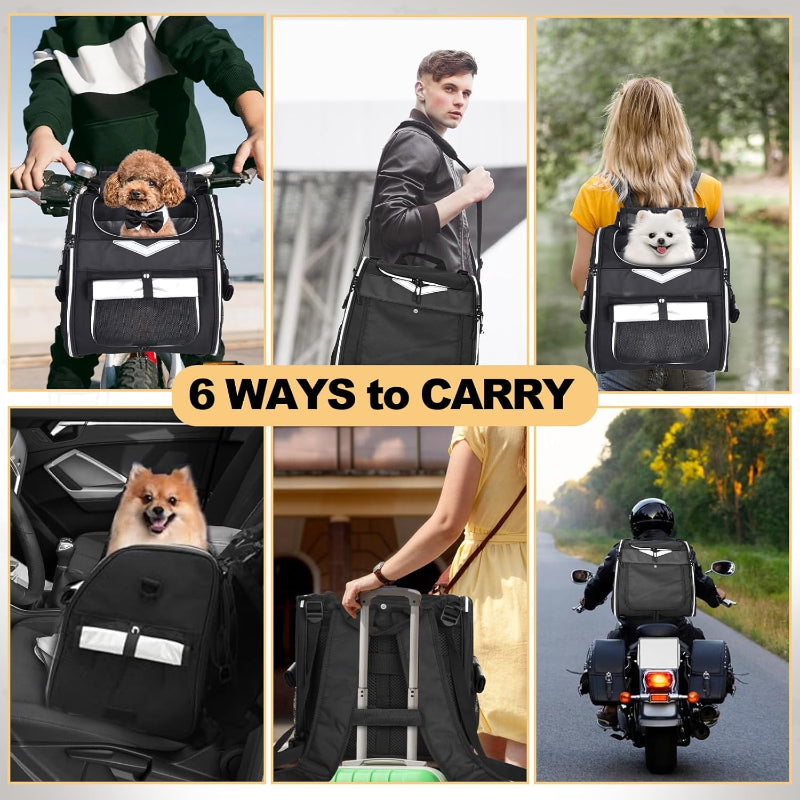 6 WAYS to CARRY